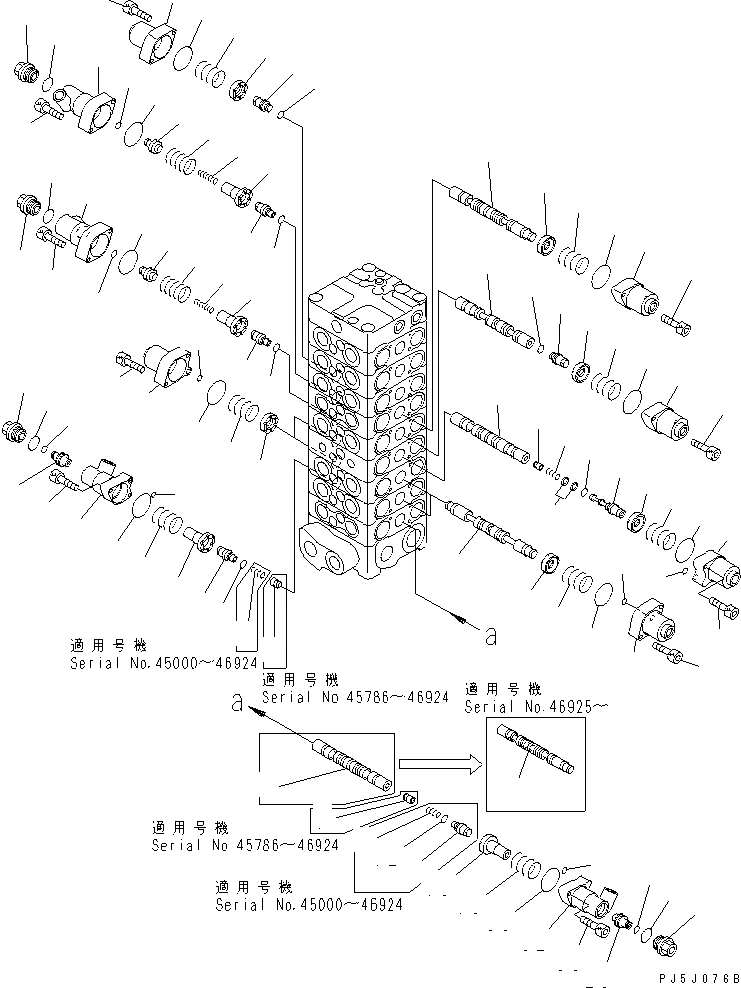 a

適用号機
Serial No.45000~46924

適用号機
Serial No 45786~46924

適用号機
Serial No.46925~

a

適用号機
Serial No 45786~46924

適用号機
Serial No.45000~46924

PJ5J076B