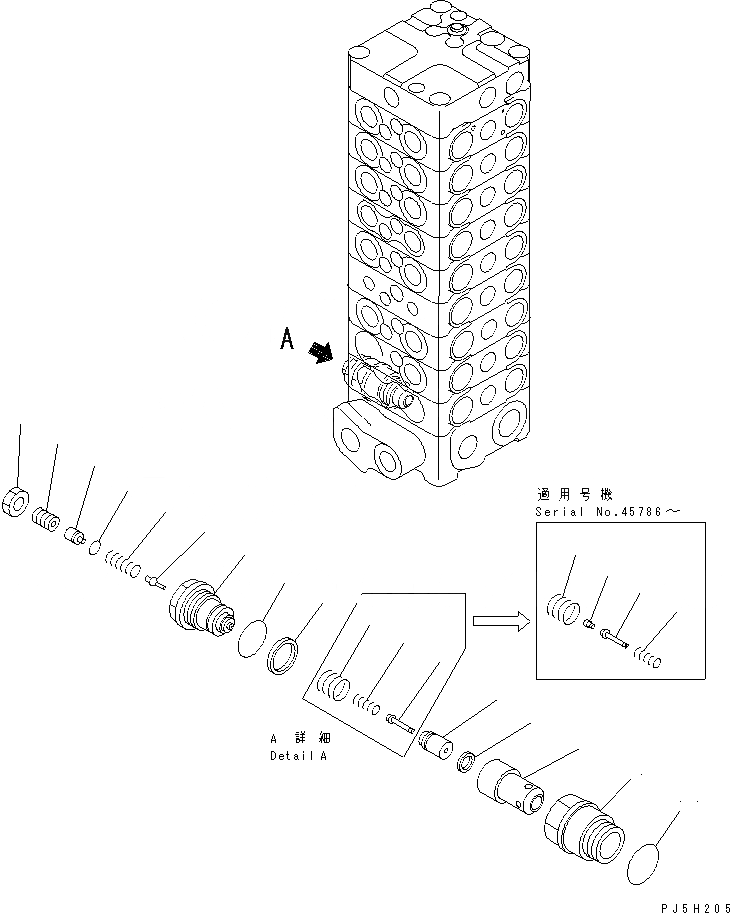 A

適用号機
Serial No.45786～

A 詳細
Detail A

PJ5H205