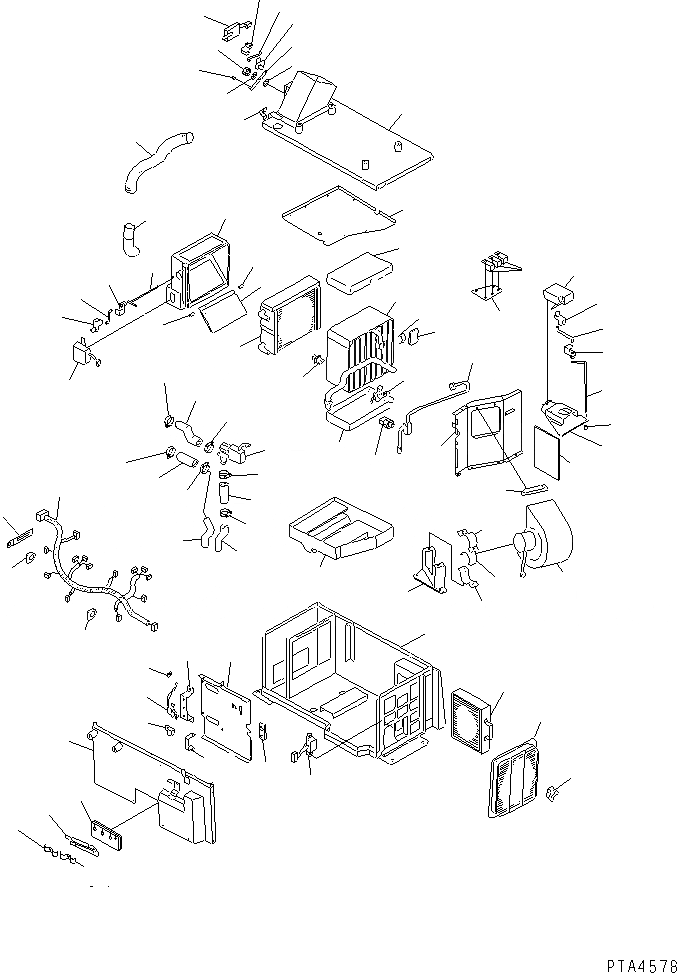 PTA4578