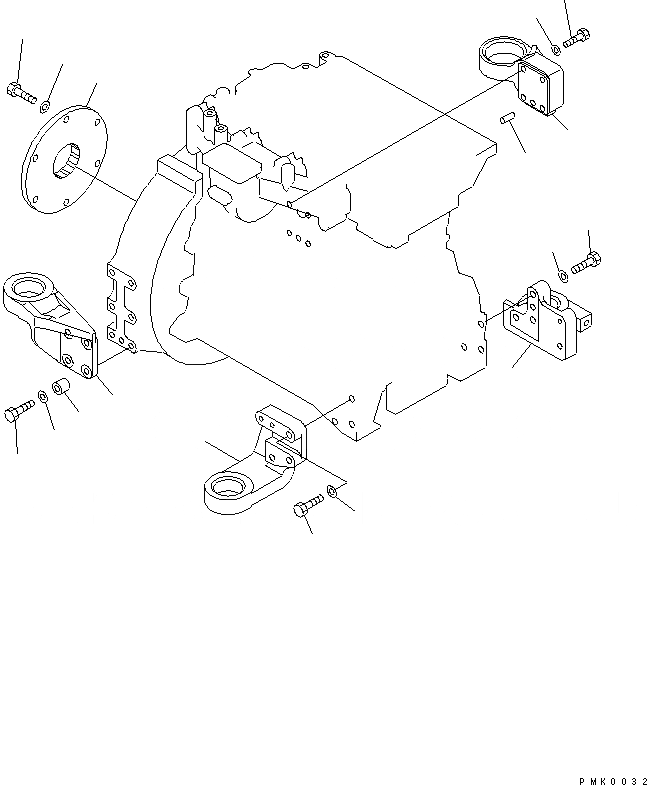 PMK0032