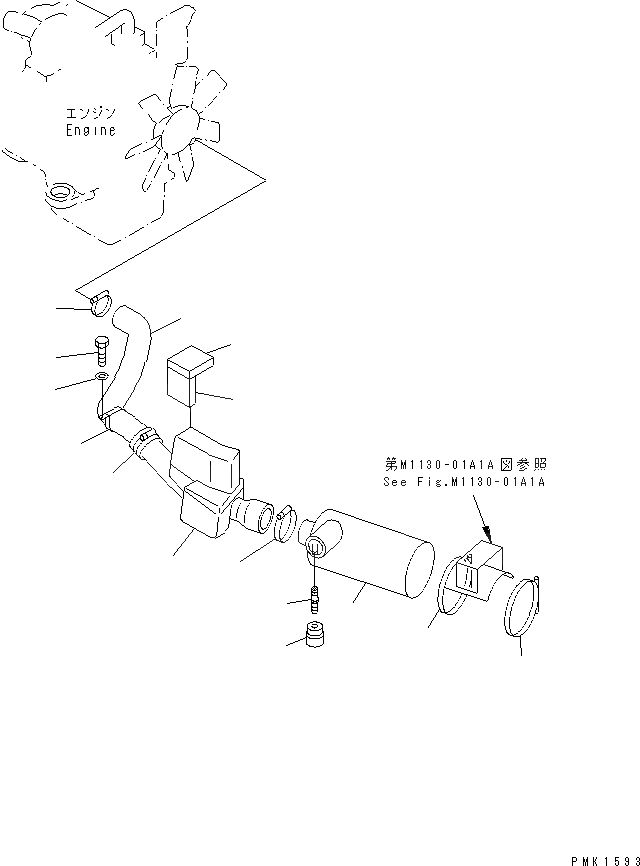 エンジン
Engine

第M1130-01A1A図参照
See Fig.M1130-01A1A

PMK1593