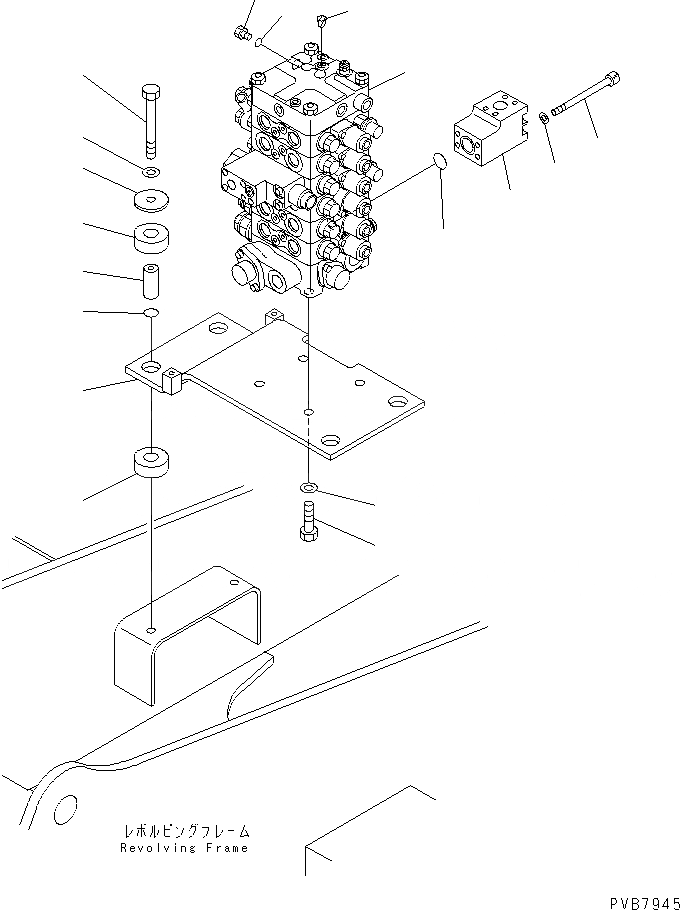 レボルビングフレーム
Revolving Frame

PVB7945