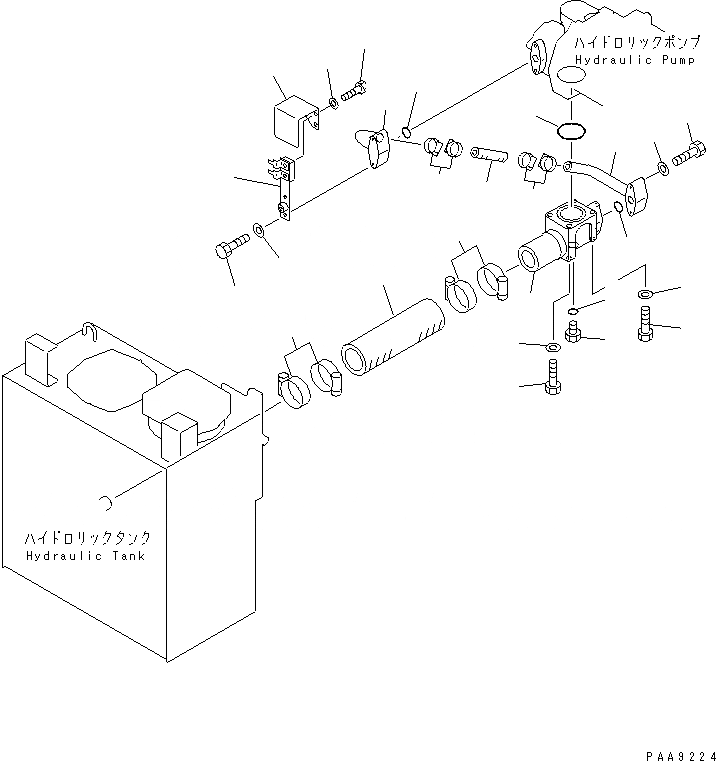 ハイドロリックポンプ
Hydraulic Pump

ハイドロリックタンク
Hydraulic Tank

PAA9224