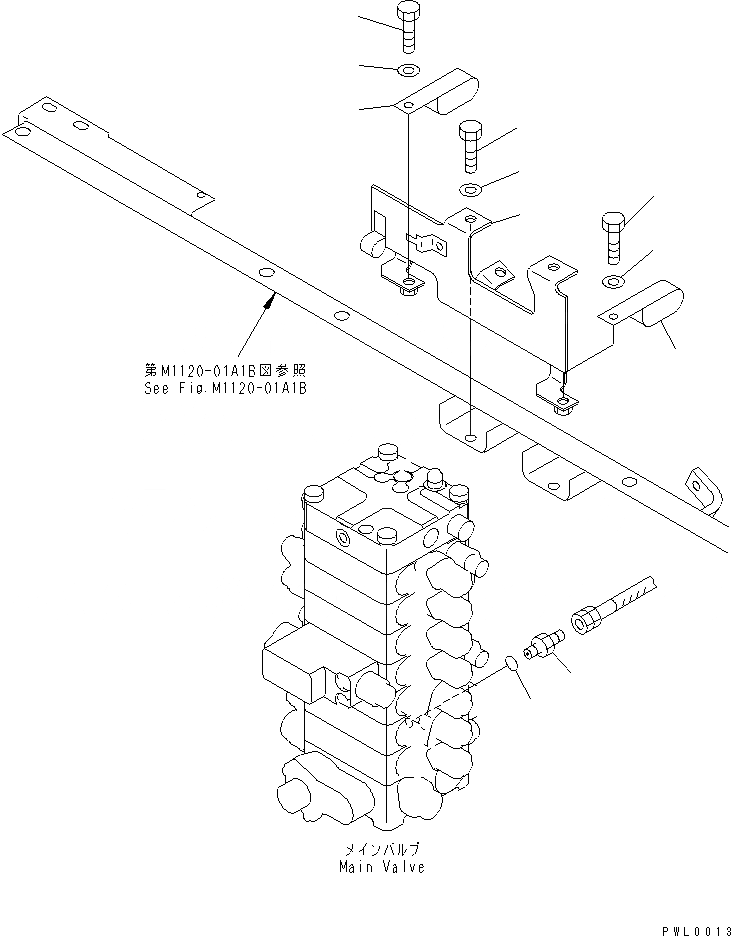 第M1120-01A1B図参照
See Fig.M1120-01A1B

メインバルブ
Main Valve

PWL0013