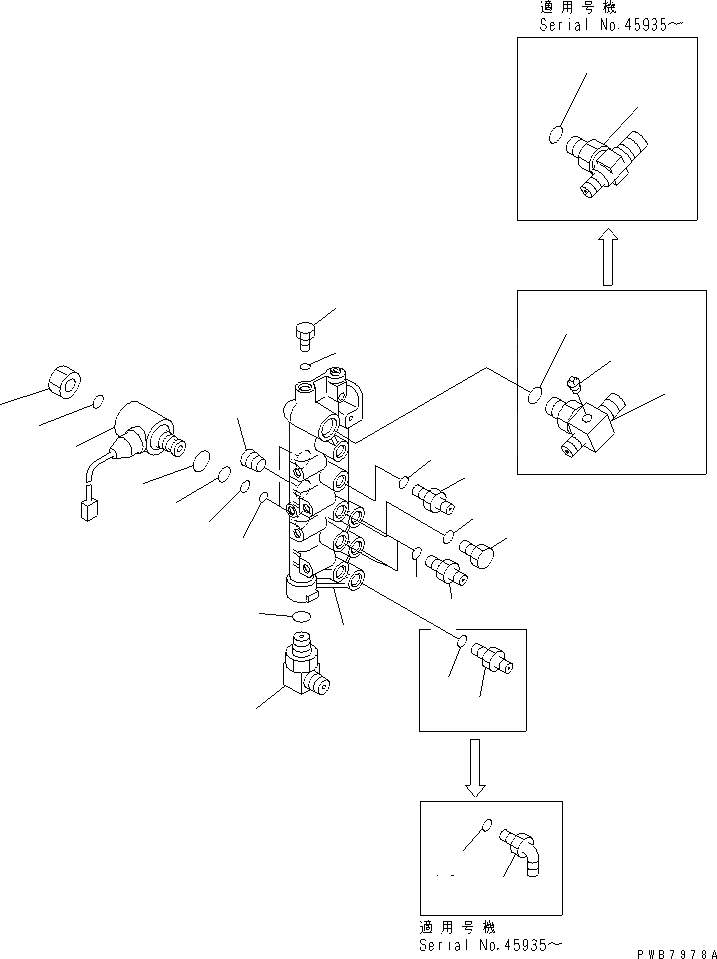 適用号機
Serial No.45935~

適用号機
Serial No.45935~

PWB7978A