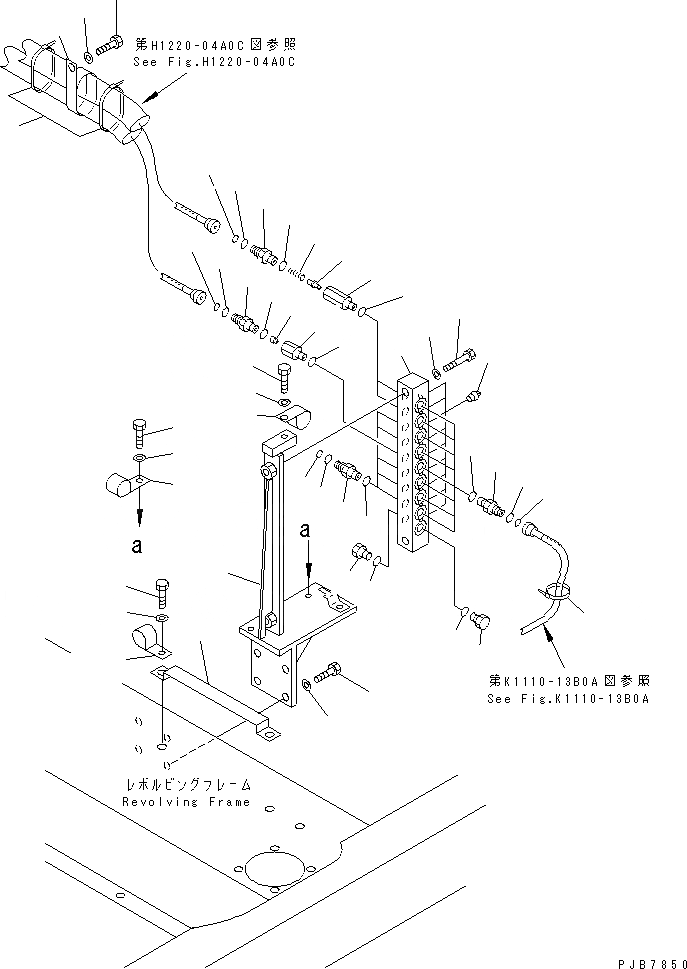 第H1220-04A0C図参照
See Fig.H1220-04A0C

a

a

第K1110-13B0A図参照
See Fig.K1110-13B0A

レボルビングフレーム
Revolving Frame

PJB7850