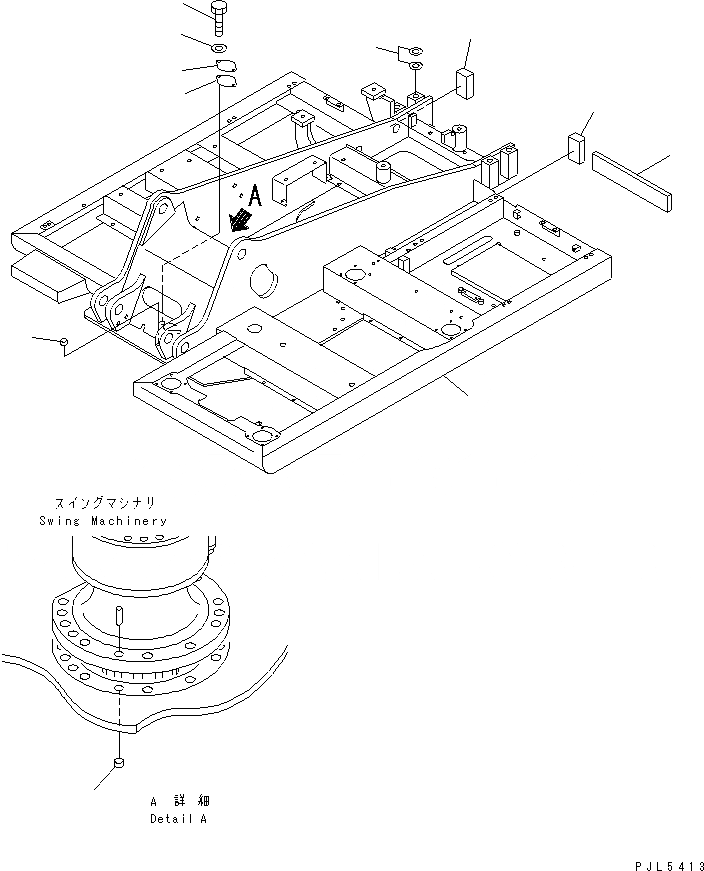 A

スイングマシナリ
Swing Machinery

A 詳細
Detail A

PJL5413