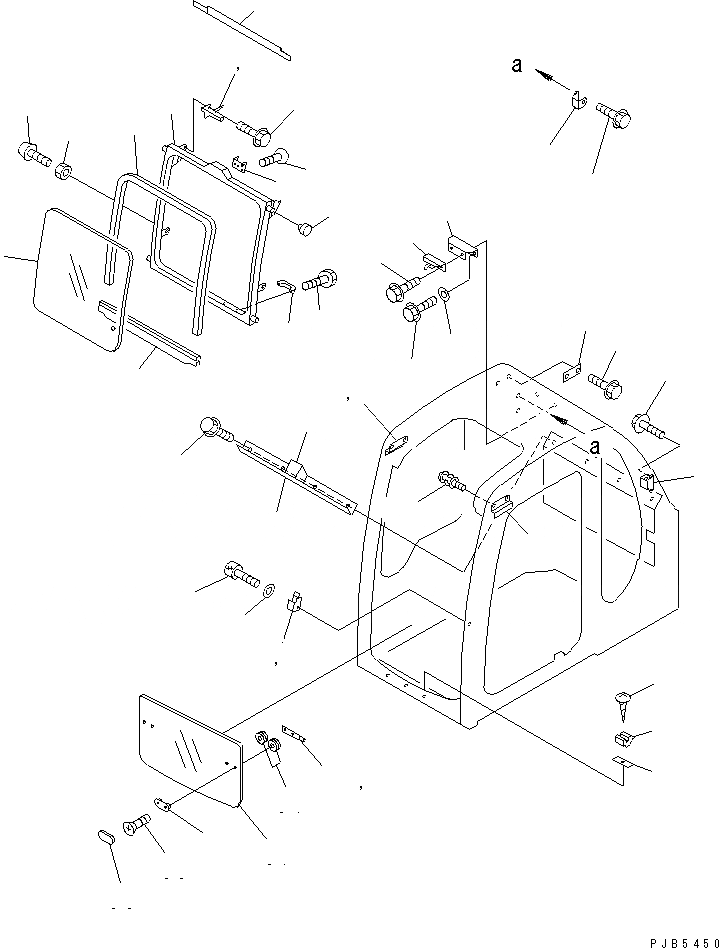 a

a

PJB5450