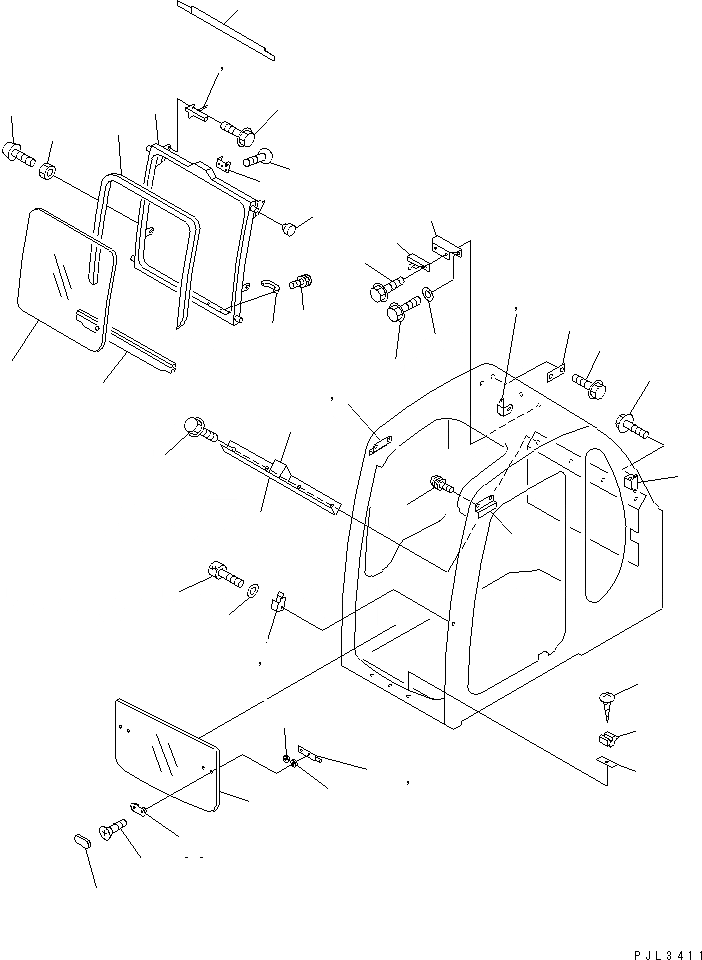 PJL3411