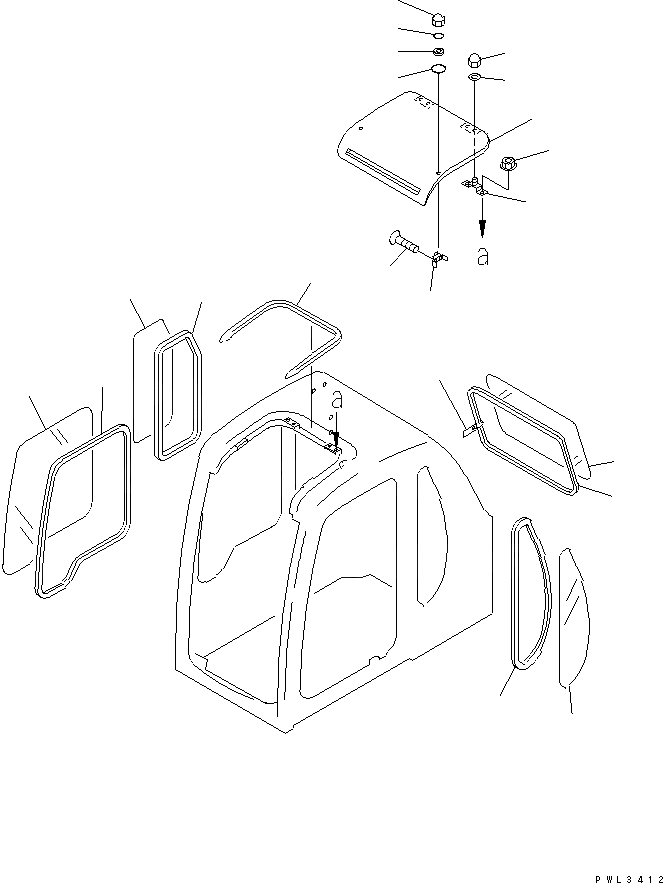 a

a

PWL3412