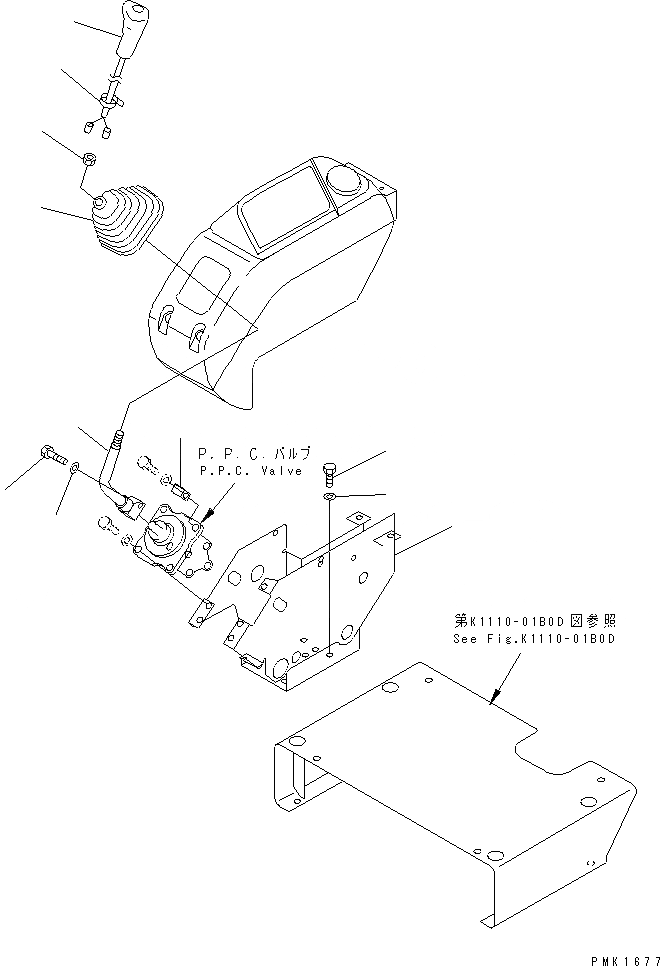 P. P. C. バルブ
P.P.C. Valve

第K1110-01B0D図参照
See Fig.K1110-01B0D

PMK1677