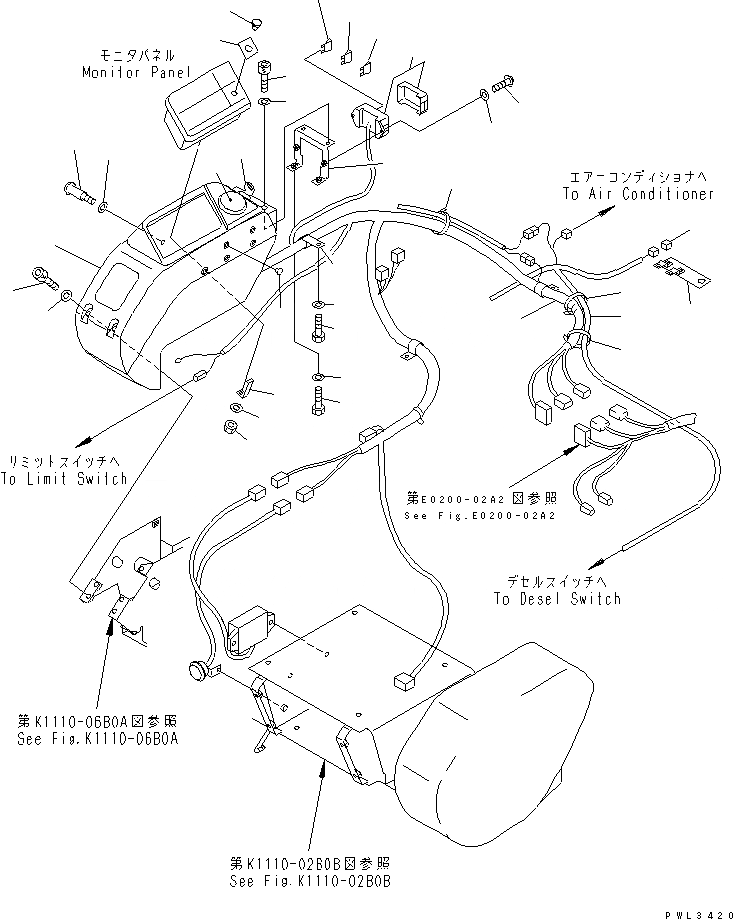 モニタパネル
Monitor Panel

エアーコンディショナへ
To Air Conditioner

リミットスイッチへ
To Limit Switch

第E0200-02A2図参照
See Fig.E0200-02A2

デセルスイッチへ
To Desel Switch

第K1110-06B0A図参照
See Fig.K1110-06B0A

第K1110-02B0B図参照
See Fig.K1110-02B0B

PWL3420