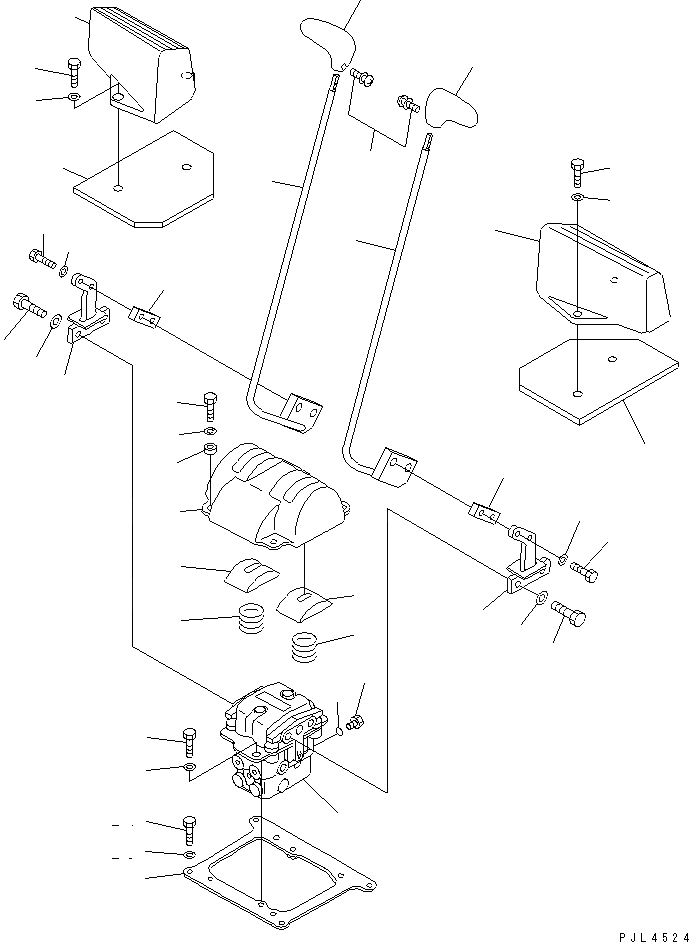 PJL4524