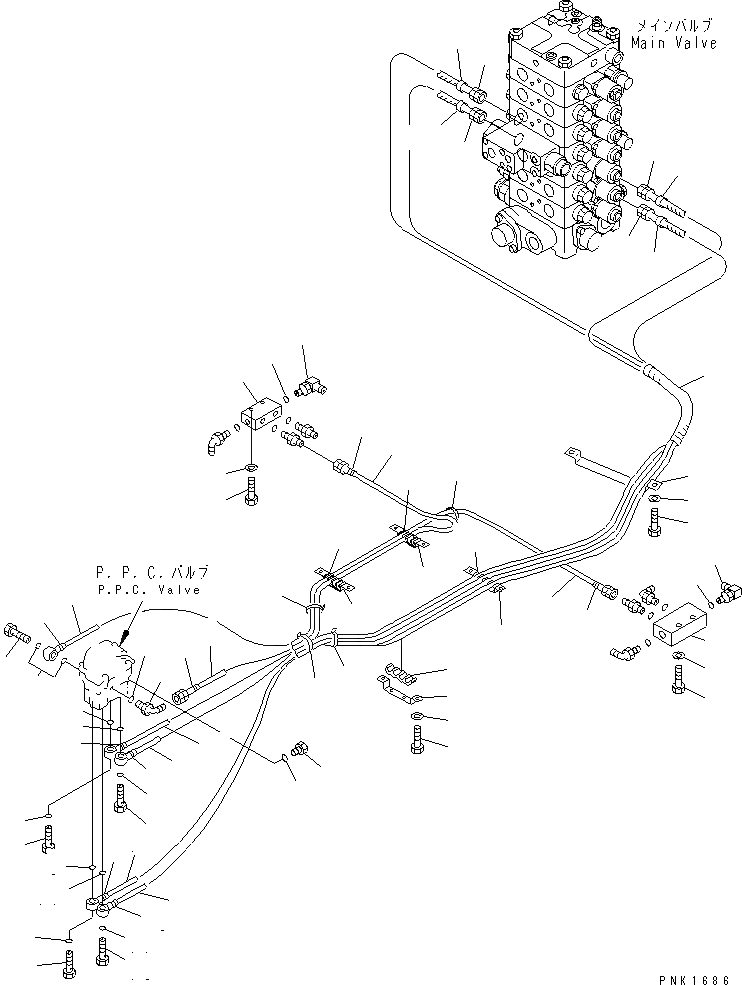 メインバルブ
Main Valve

P.P.C.バルブ
P.P.C. Valve

PNK1686