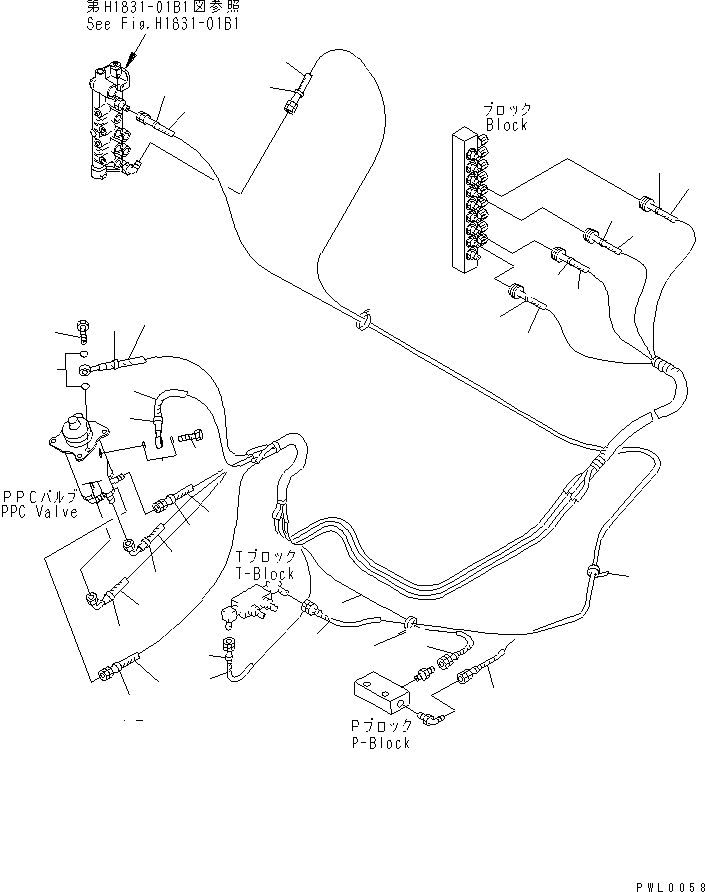 第H1831-01B1図参照
See Fig.H1831-01B1

ブロック
Block

PPCバルブ
PPC Valve

Tブロック
T-Block

Pブロック
P-Block

PWL0058