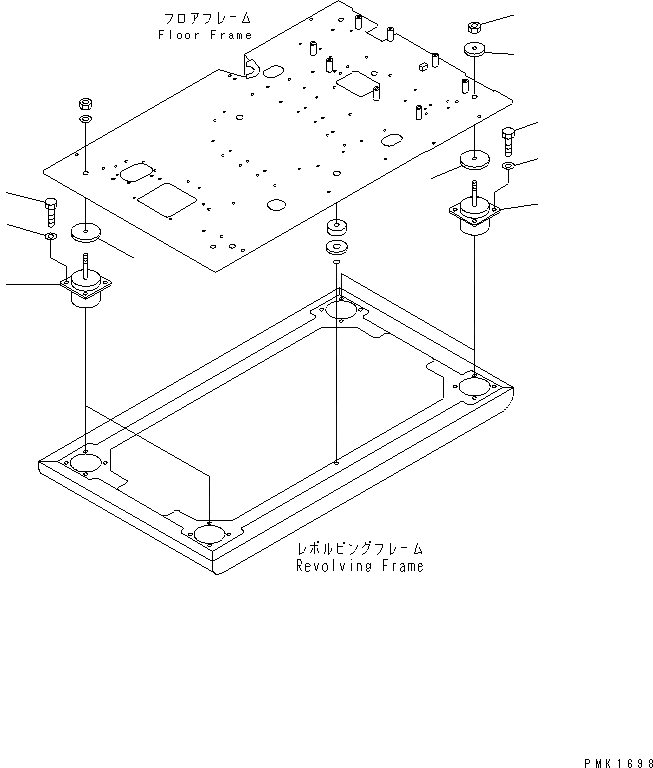 フロアフレーム
Floor Frame

レボルビングフレーム
Revolving Frame

PMK1698