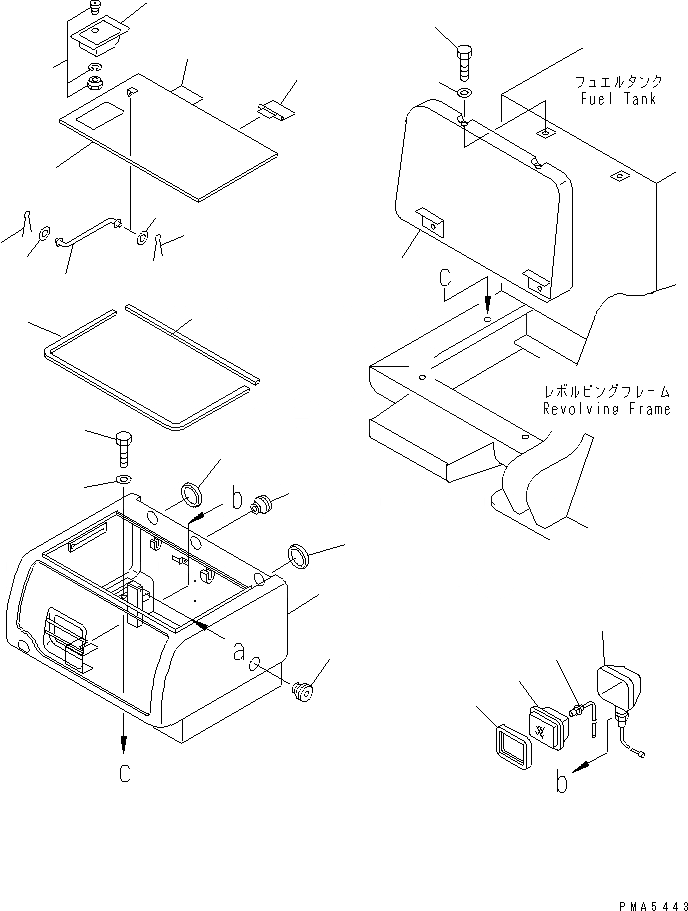 フュエルタンク
Fuel Tank

C

レボルビングフレーム
Revolving Frame

b

a

C

b

PMA5443