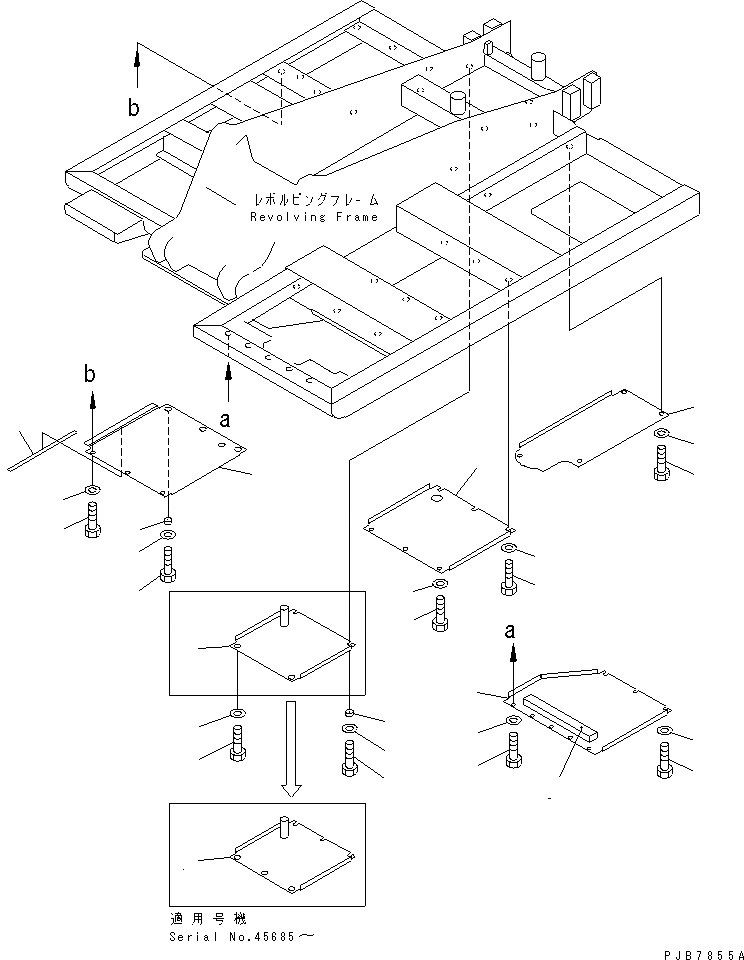 b

レボルビングフレーム
Revolving Frame

b

a

a

適用号機
Serial No.45685～

PJB7855A