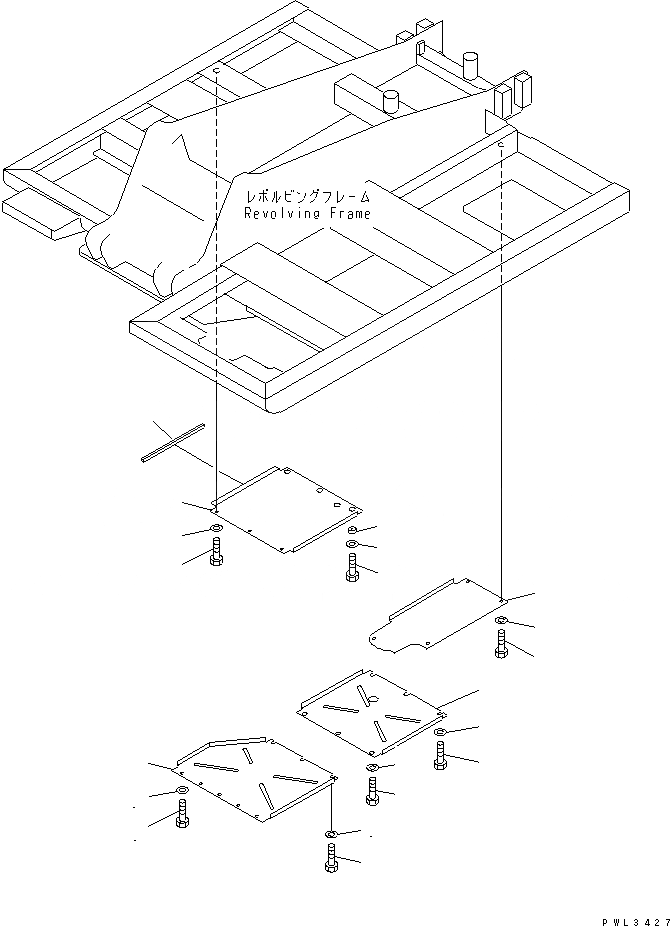 レボルビングフレーム
Revolving Frame

PWL3427