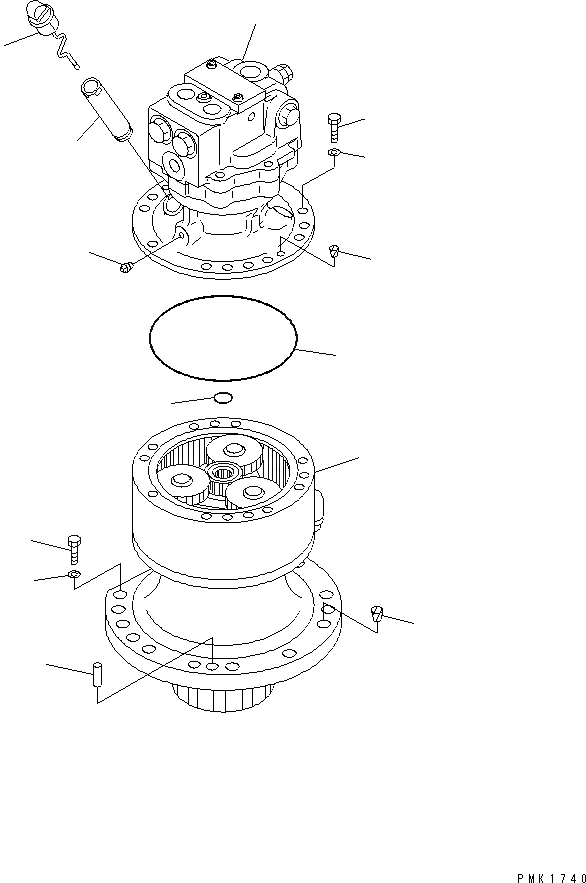 PMK1740