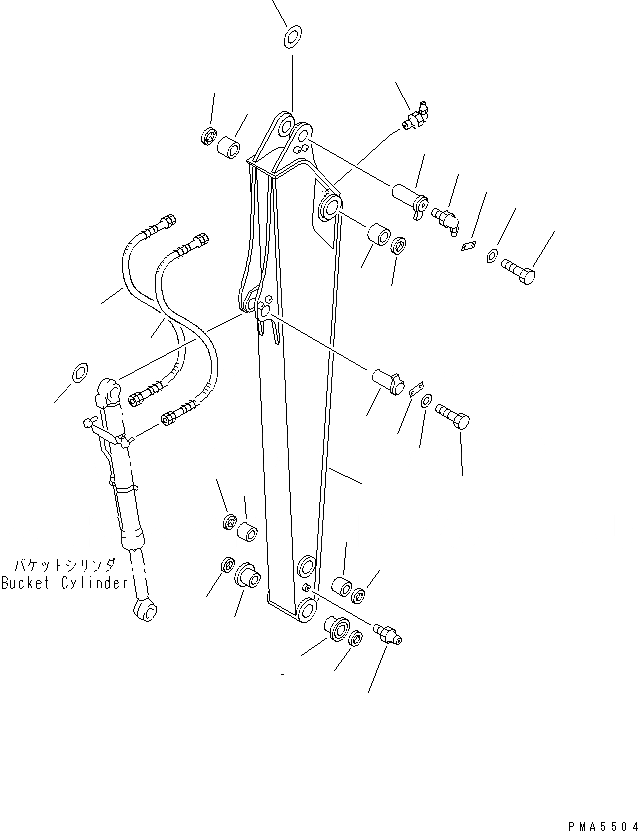 バケットシリンダ
Bucket Cylinder

PMA5504