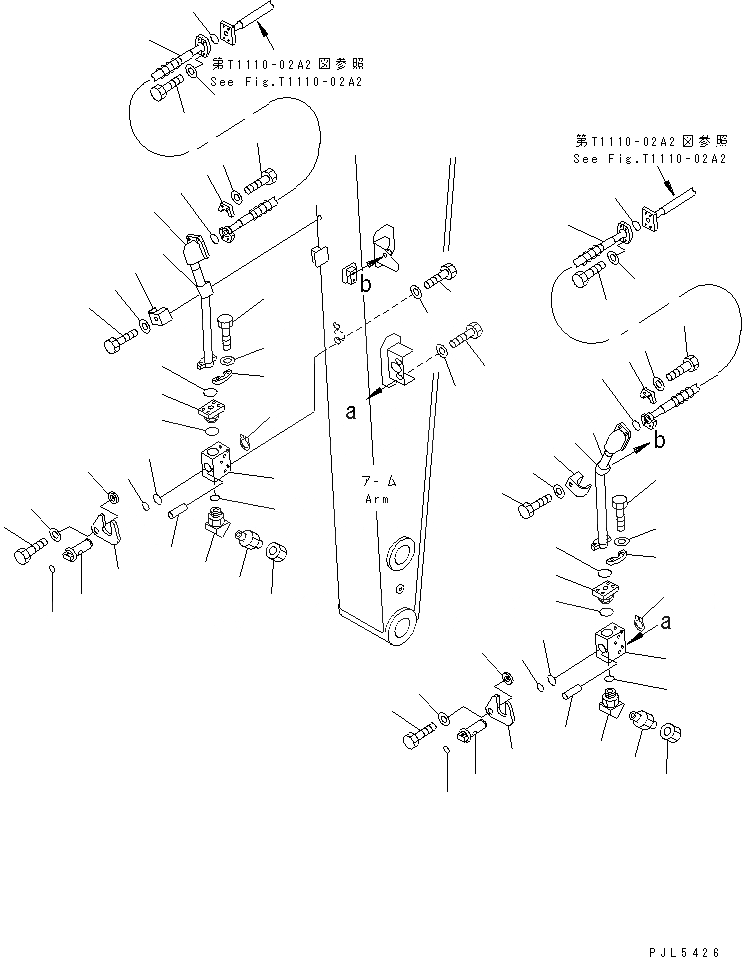 第T1110-02A2図参照
See Fig.T1110-02A2

第T1110-02A2図参照
See Fig.T1110-02A2

b

a

アーム
Arm

b

a

PJL5426