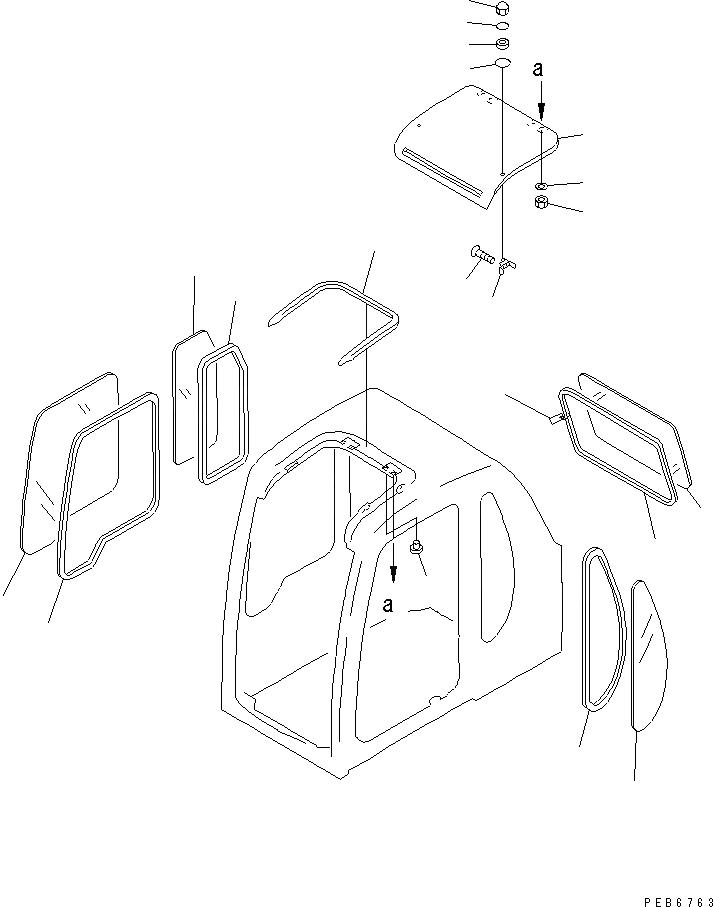 a

a

PEB6763