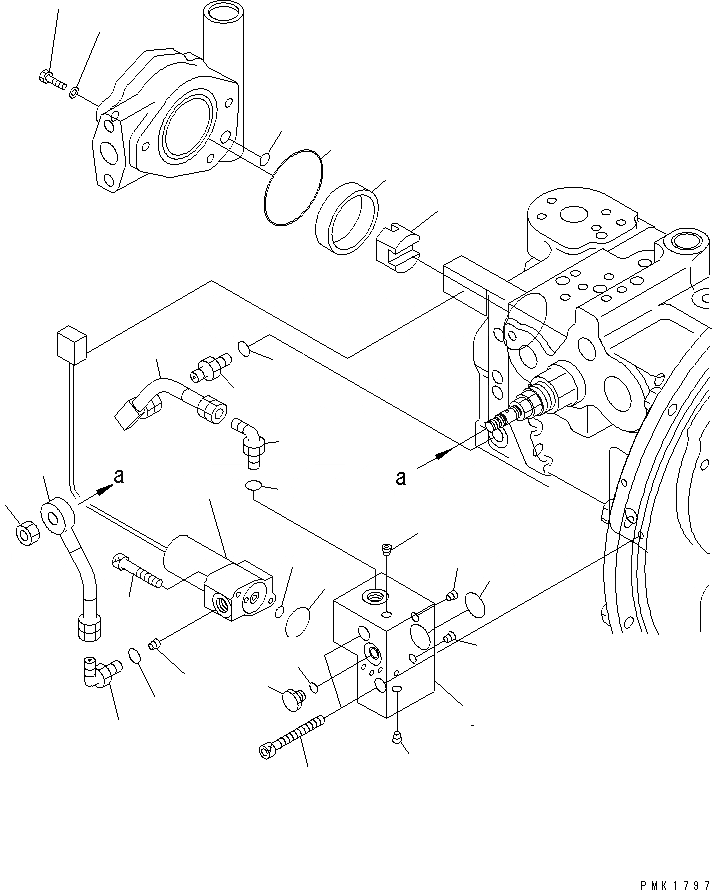 a

a

PMK1797