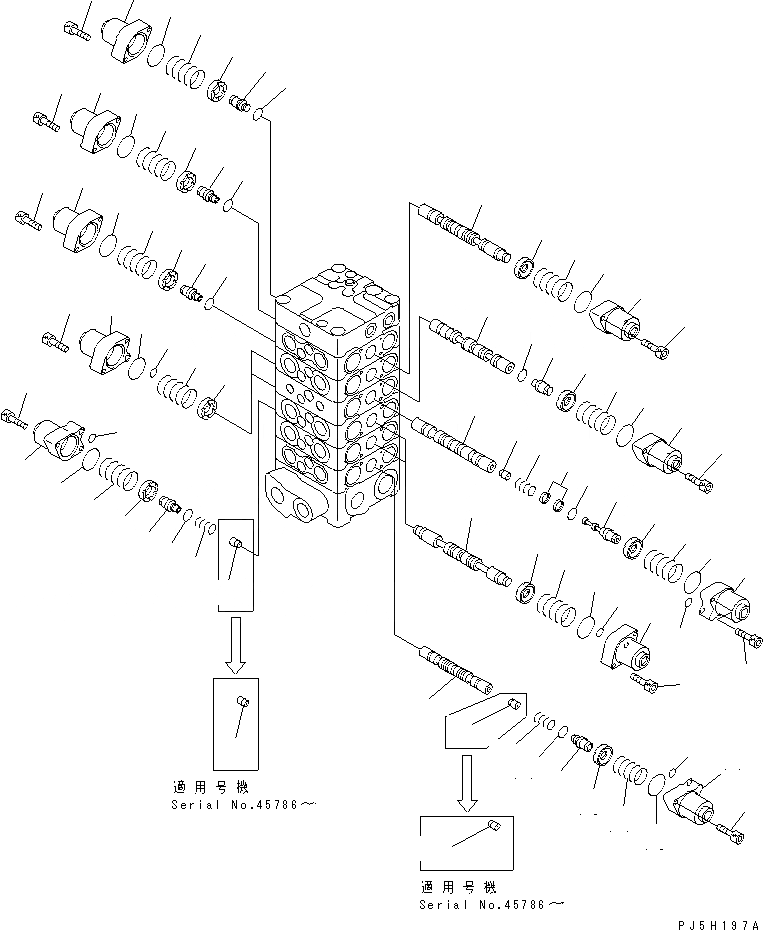 適用号機
Serial No.45786～

適用号機
Serial No.45786～

PJ5H197A