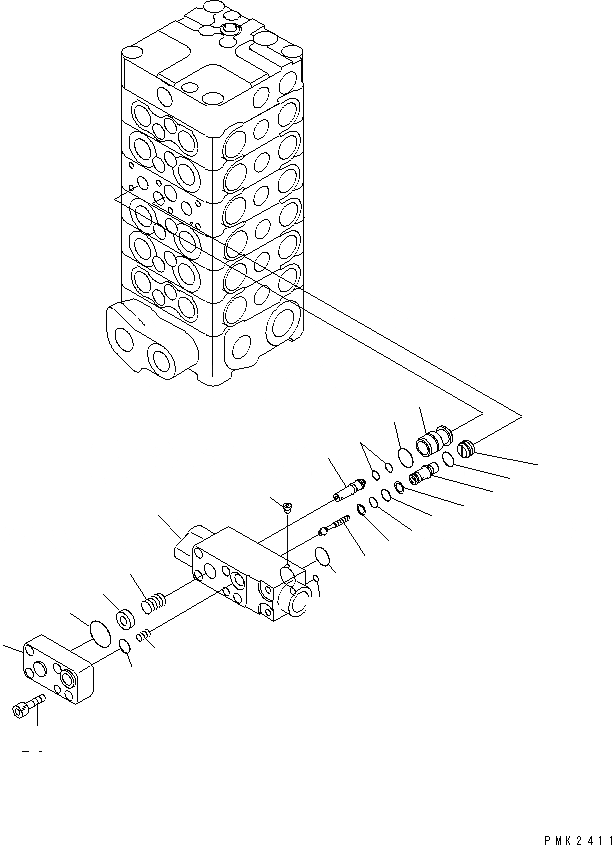 PMK2411