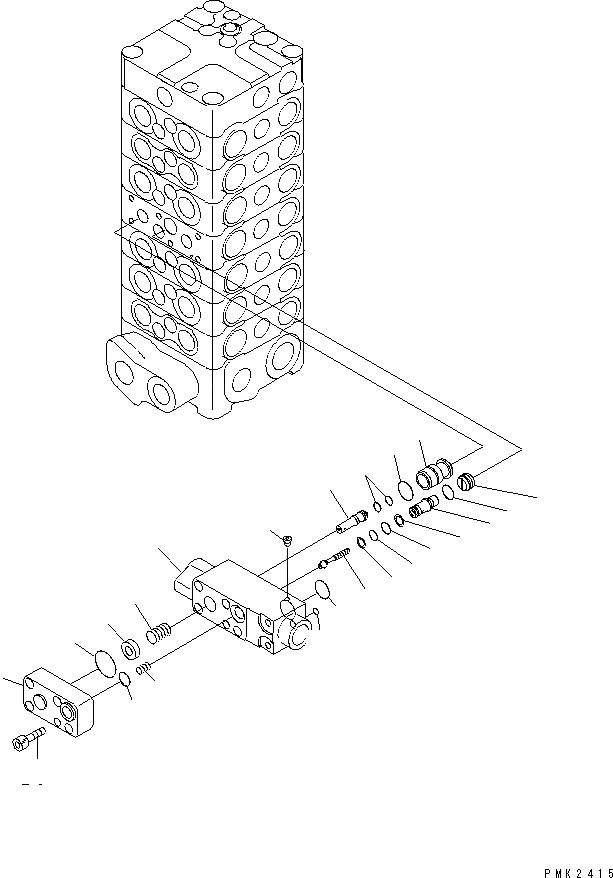 PMK2415