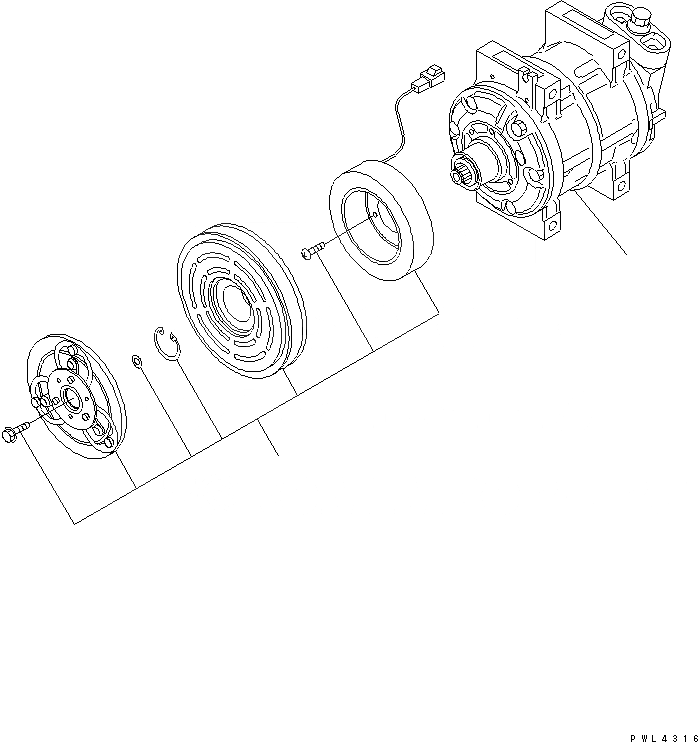 PWL4316