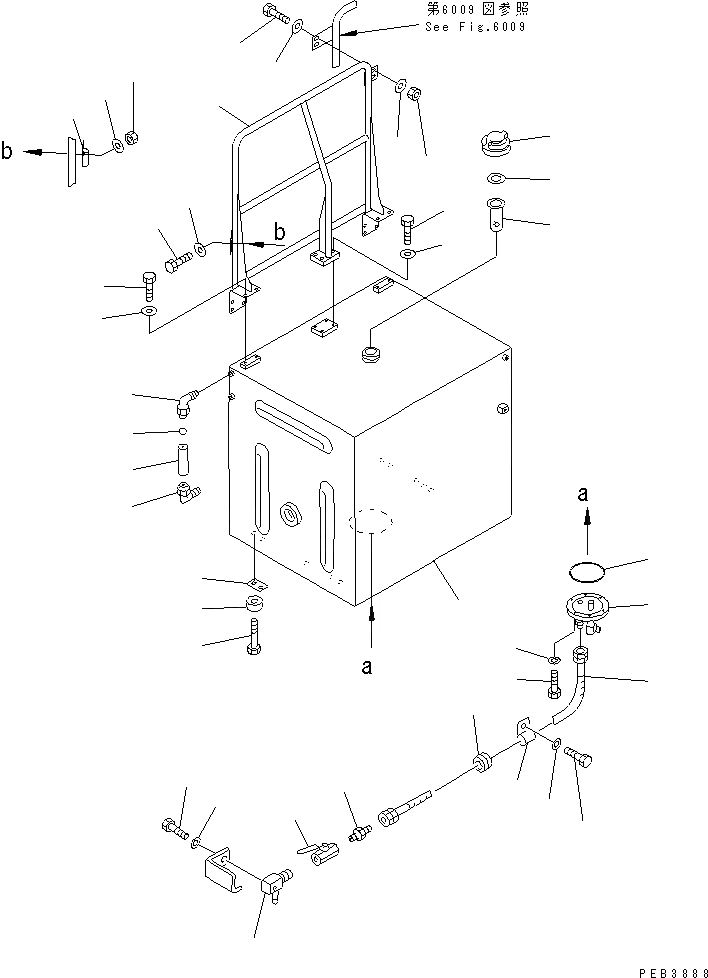 第6009図参照
See Fig.6009

b

b

a

a

PEB3888