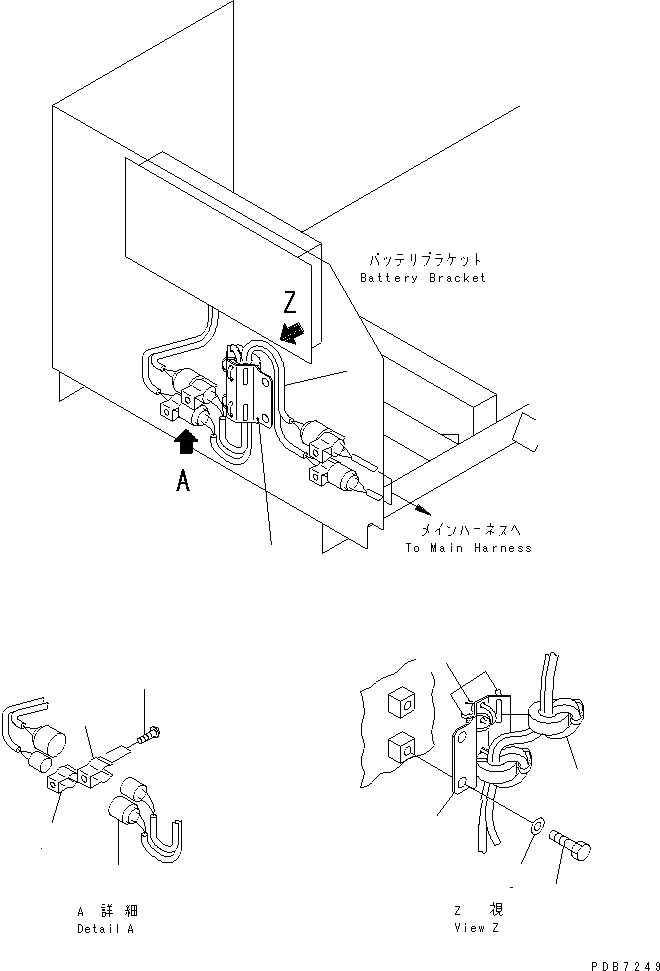 バッテリブラケット
Battery Bracket

Z

A

メインハーネスへ
To Main Harness

A 詳 細
Detail A

Z 視
View Z

PDB7249