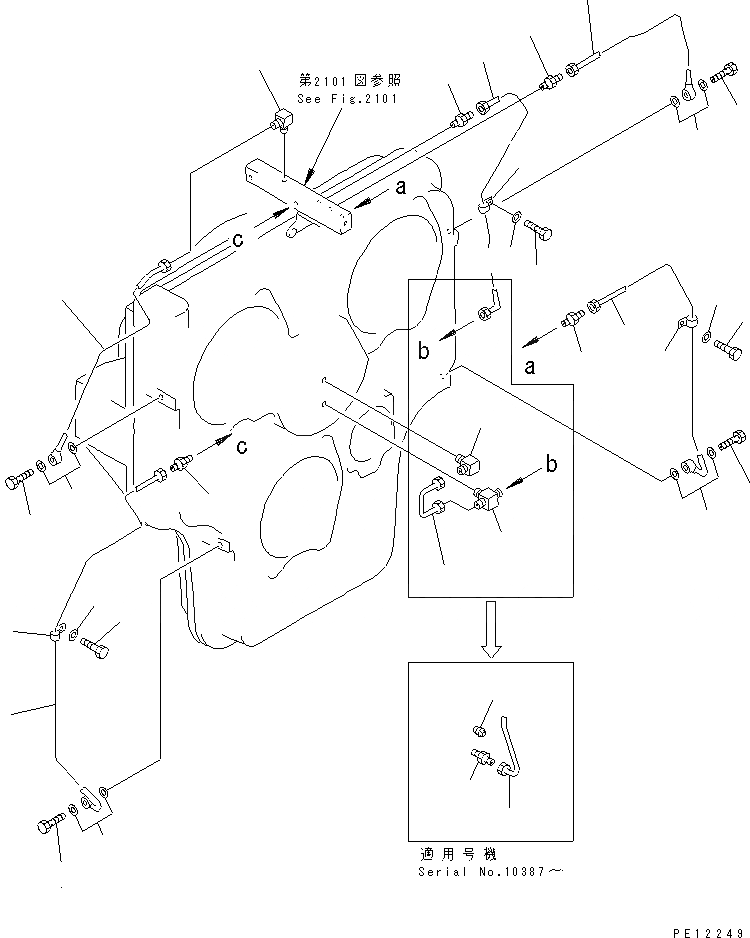 第2101図参照
See Fig.2101

a

c

b

a

c

b

適用号機
Serial No.10387～

PE12249