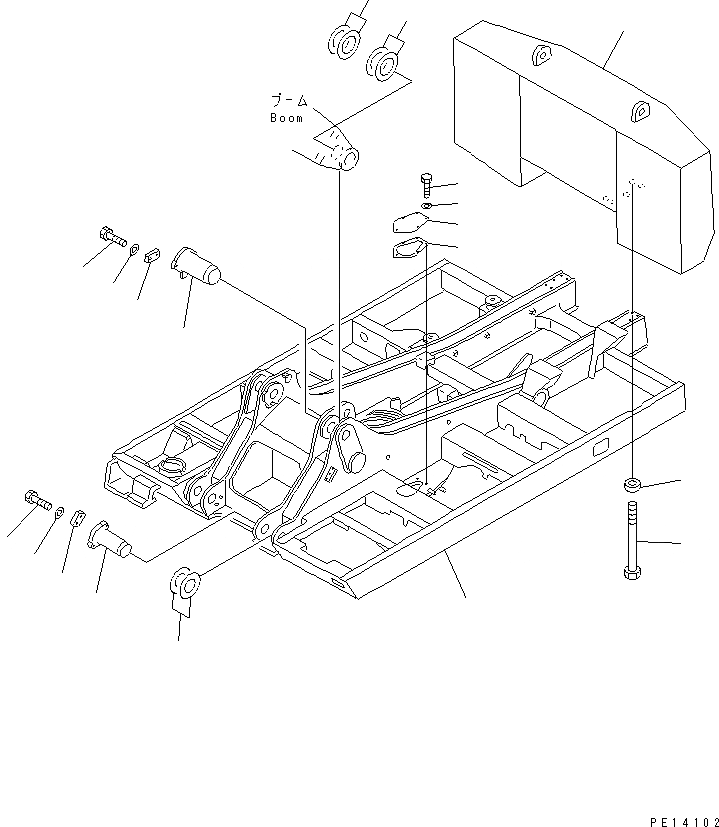 ブーム
Boom

PE14102