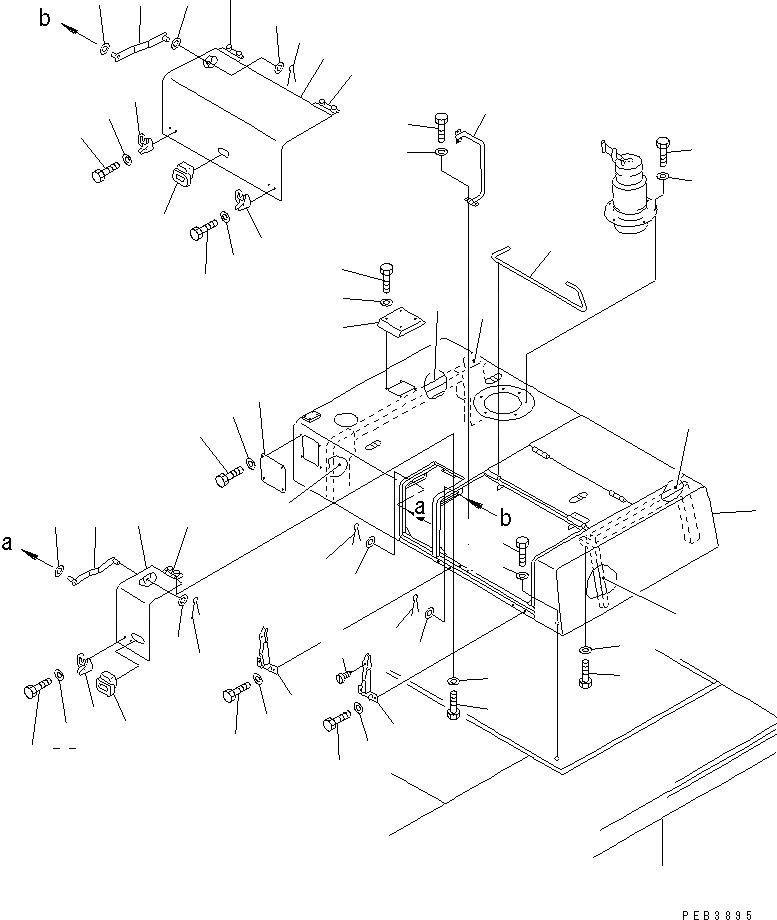 b

a

b

a

PEB3895