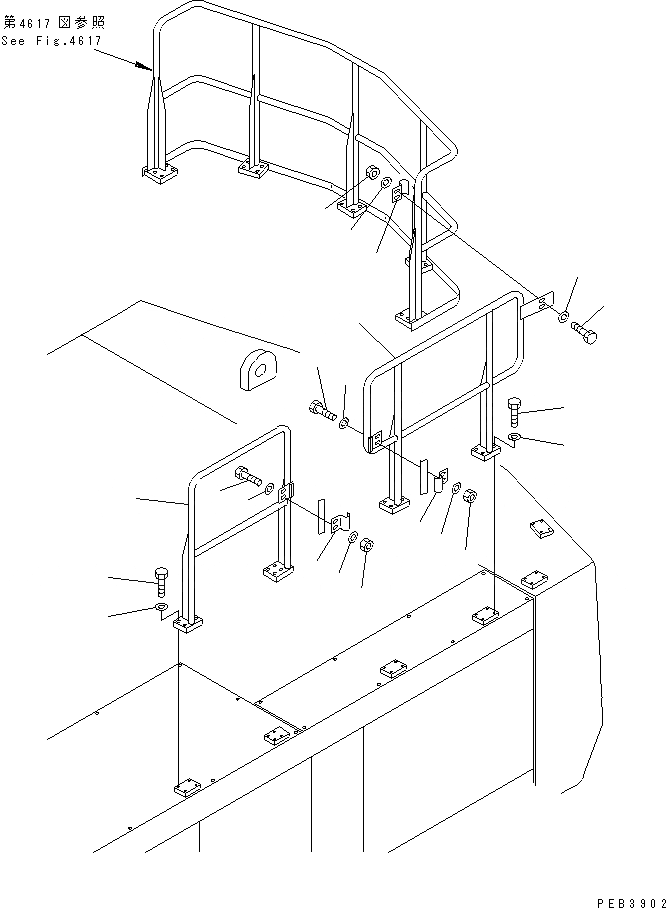 第4617図参照
See Fig.4617

PEB3902