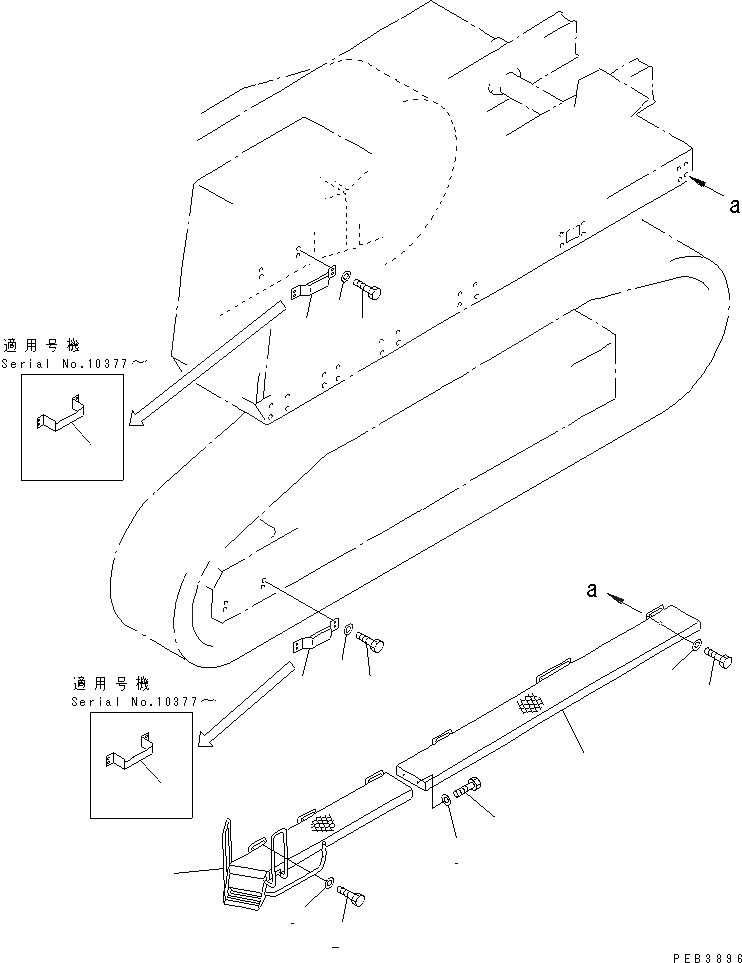 a

適用号機
Serial No.10377～

a

適用号機
Serial No.10377～

PEB3896