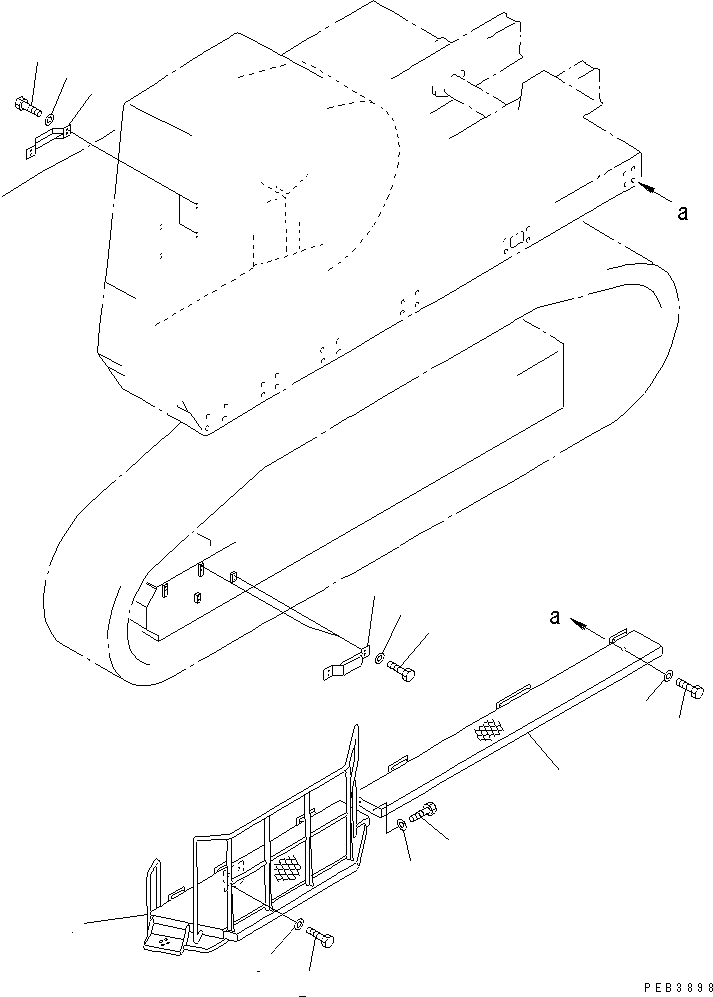 a

a

PEB3898