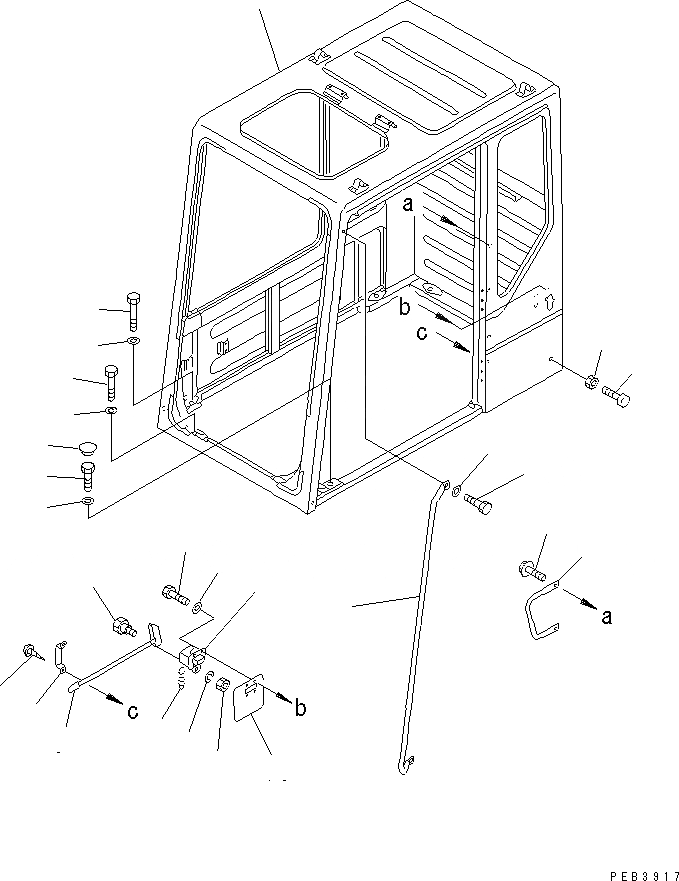 a
b
c
a
c
b
PEB3917