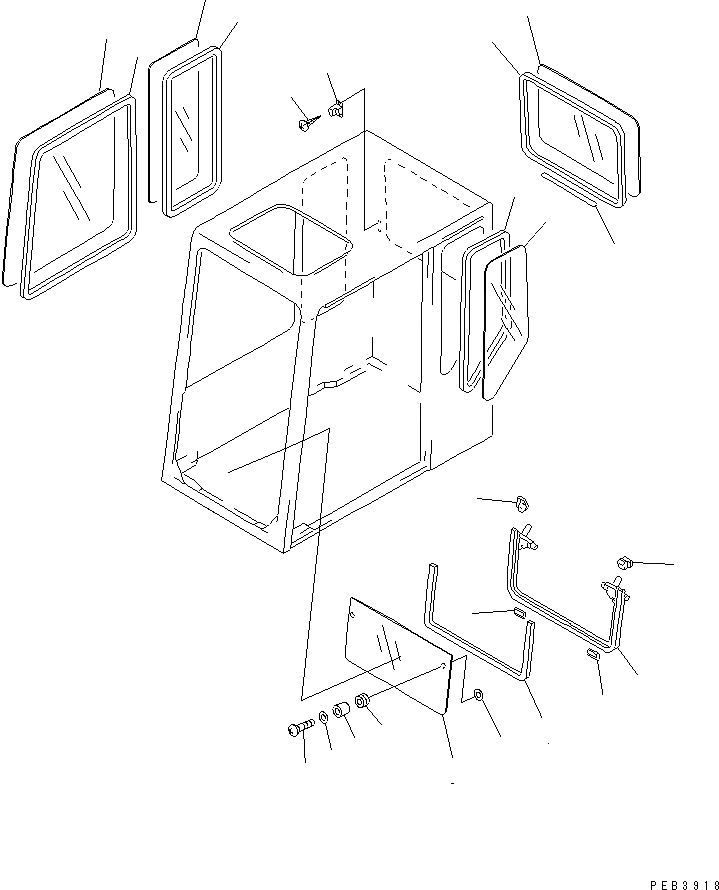 PEB3918