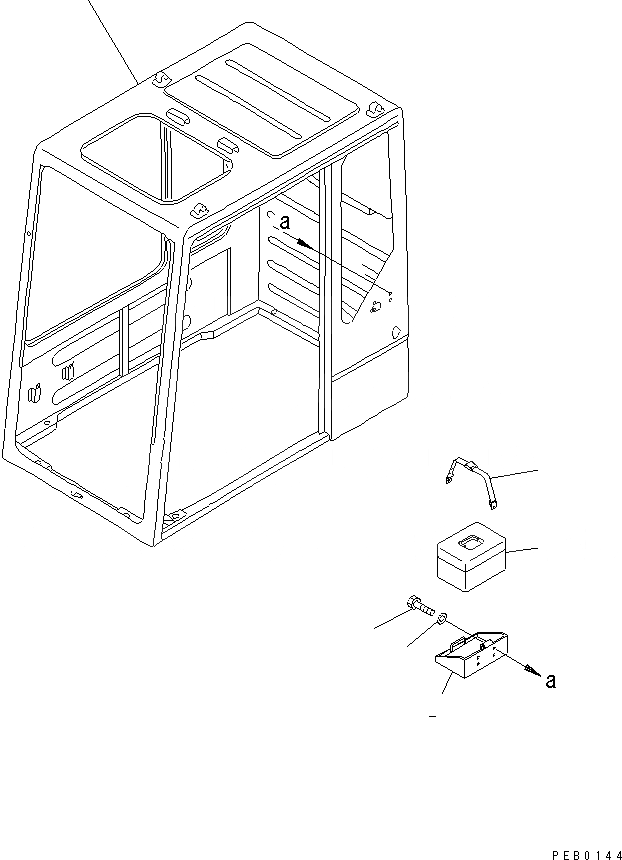 a

a

PEB0144