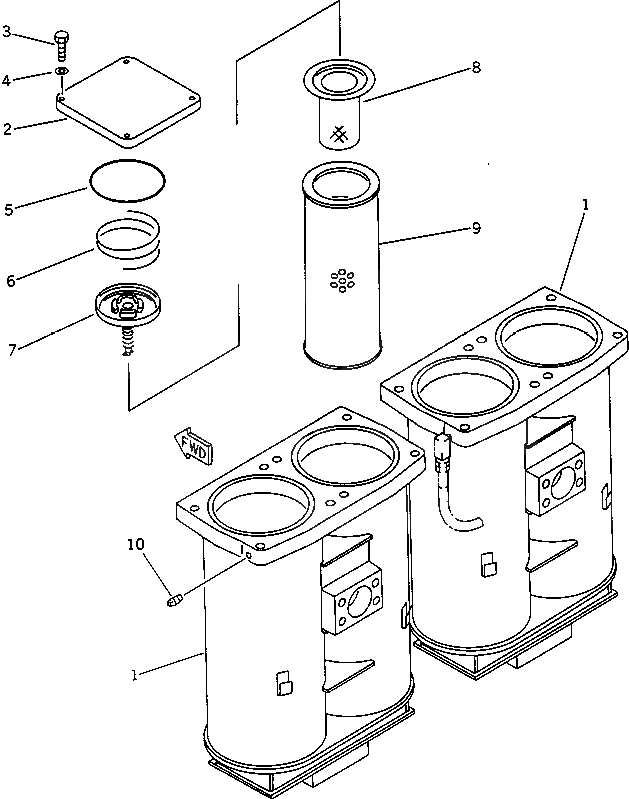 3
4
2
5
6
7
8
9
1
FWD
10
1