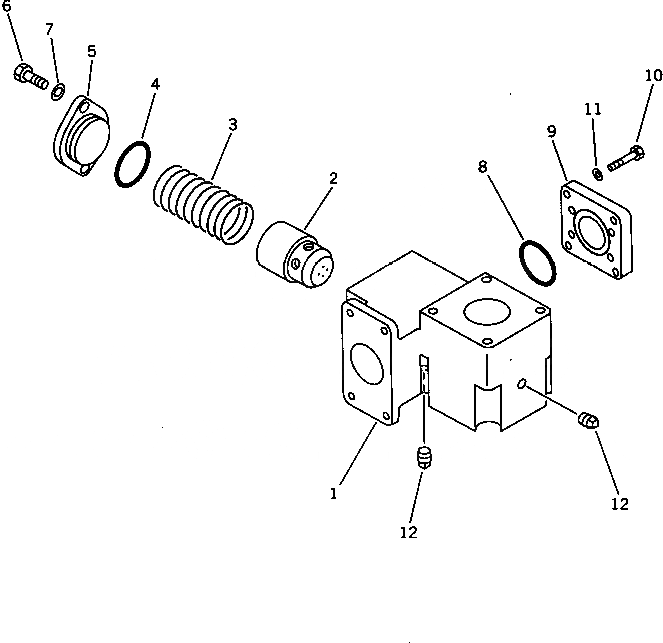 6
7
5
4
3
2
10
11
9
8
1
12
12