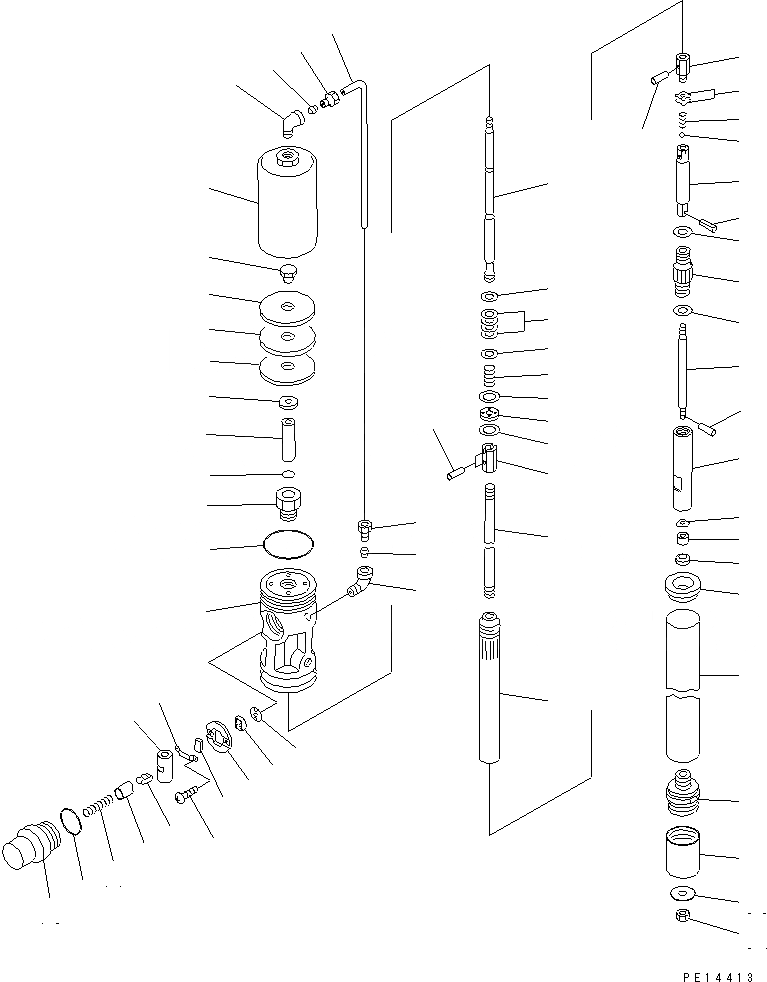 PE14413