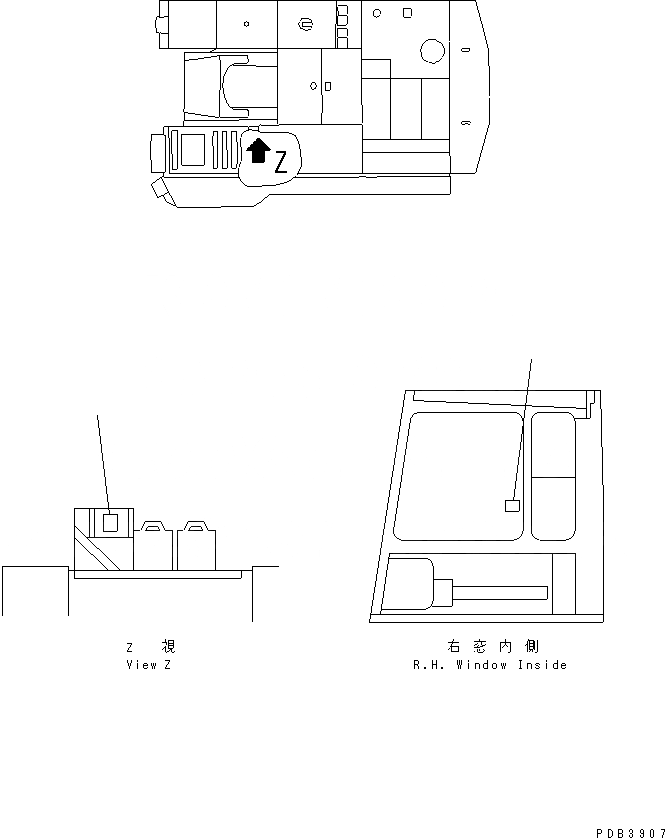 Z

Z 視
View Z

右窓内側
R.H. Window Inside

PDB3907