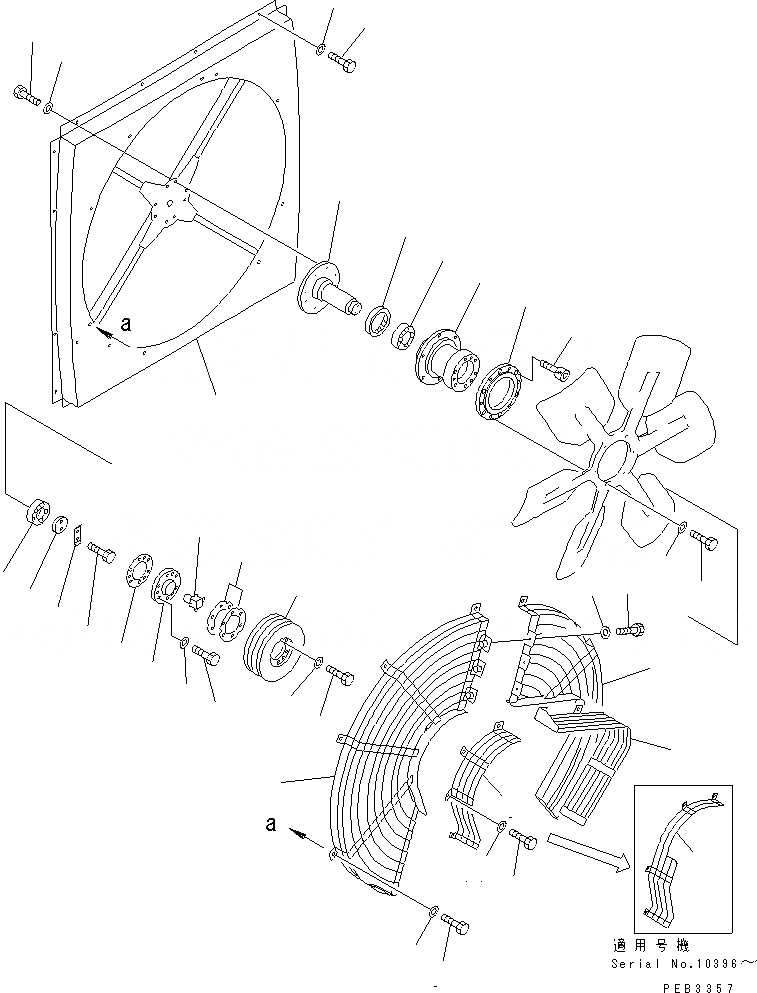 a

a

適用号機
Serial No.10396~

PEB3357