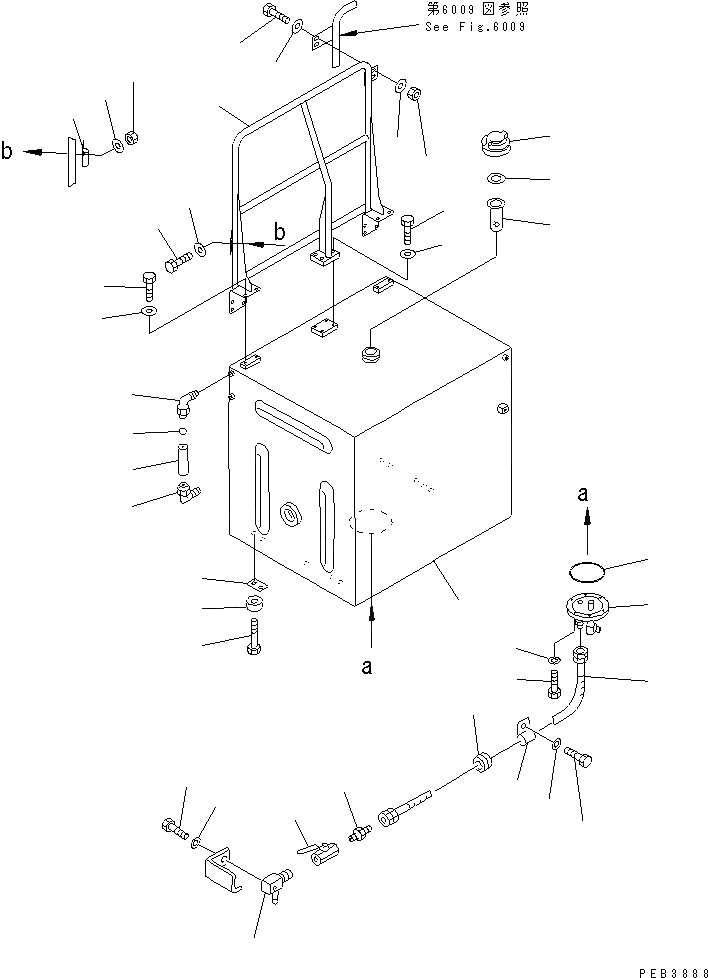 第6009図参照
See Fig.6009

b

b

a

a

PEB3888