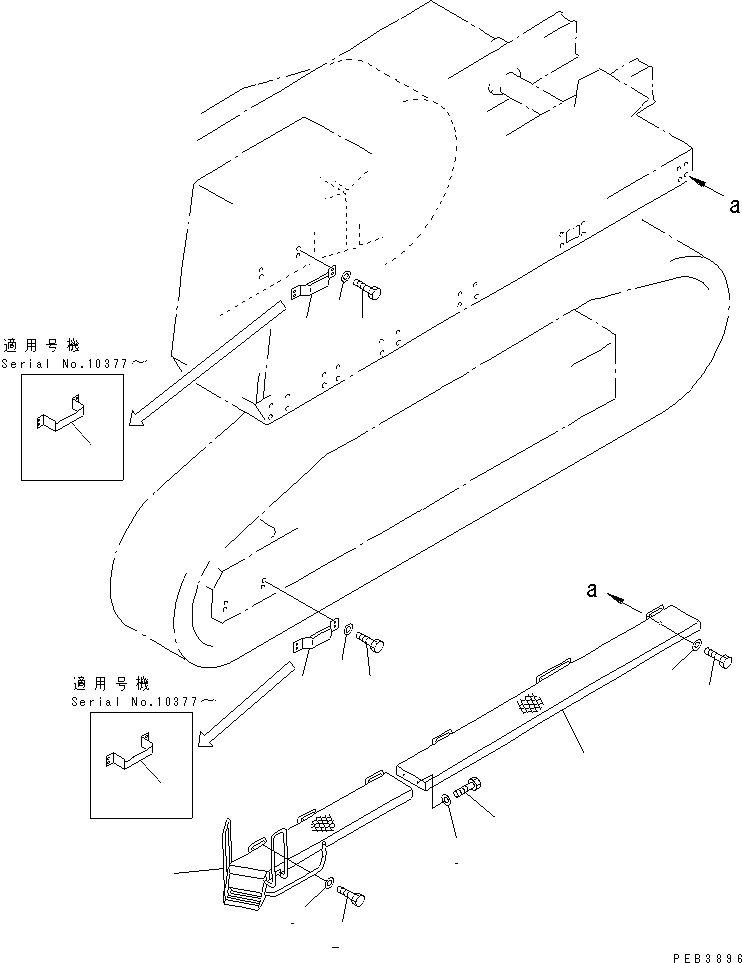 a

適用号機
Serial No.10377～

a

適用号機
Serial No.10377～

PEB3896